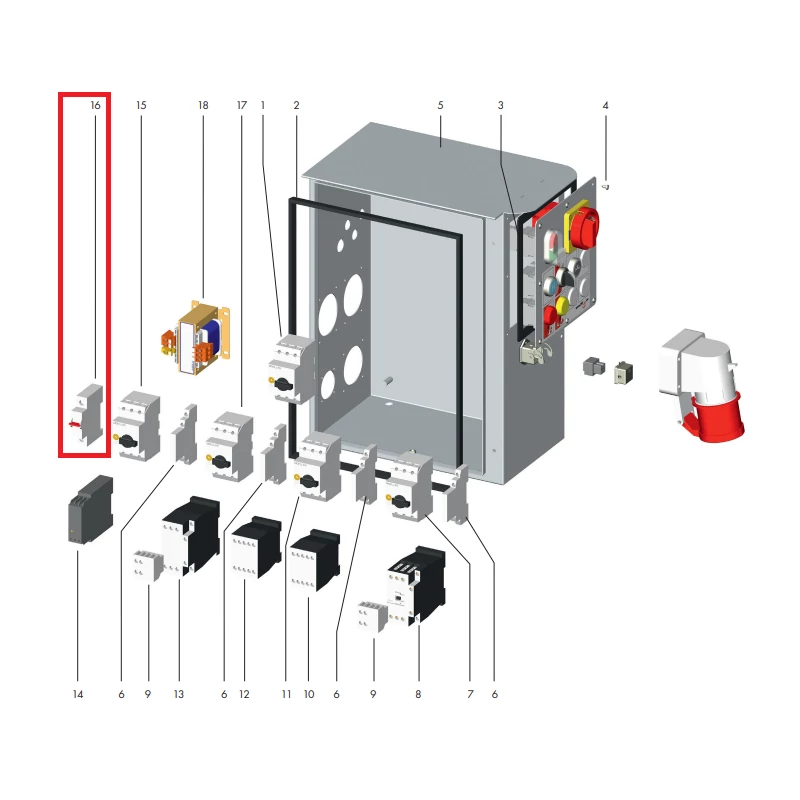 16 15 18 17 1 2 5 3 4

14 6 9 13 6 12 11 10 6 9 8 7 6