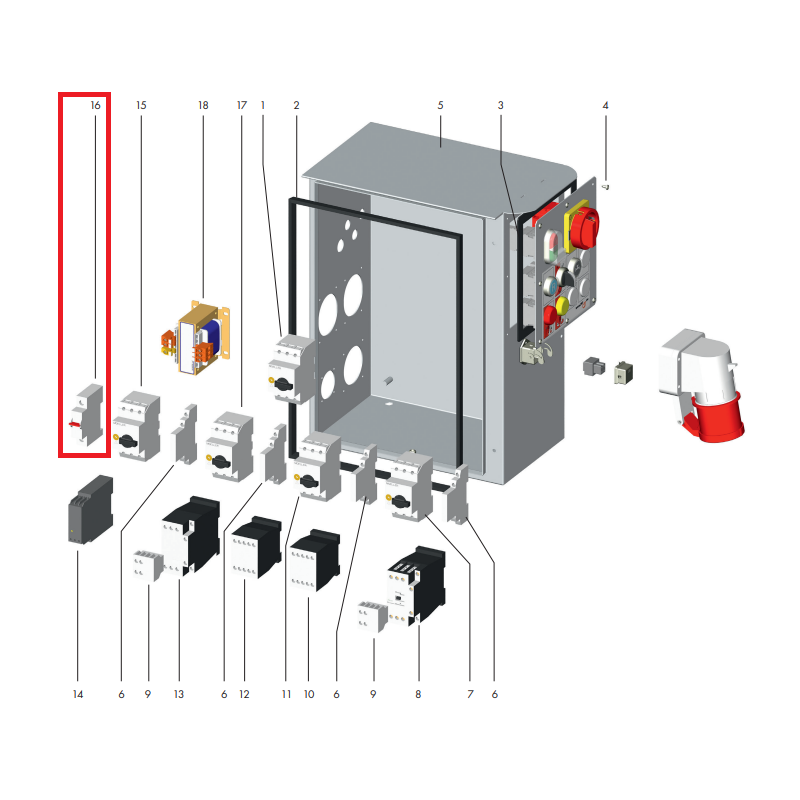 16 15 18 17 1 2 5 3 4

14 6 9 13 6 12 11 10 6 9 8 7 6