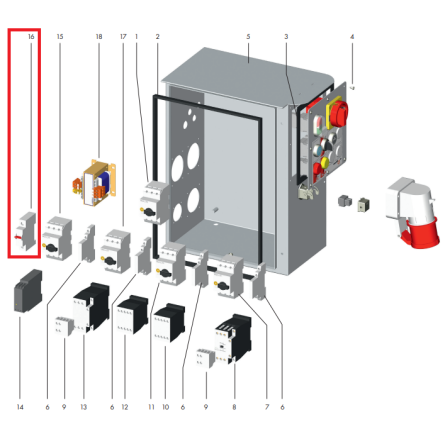 16
15
18
17
1
2
5
3
4
14
6
9
13
6
12
11
10
6
9
8
7
6