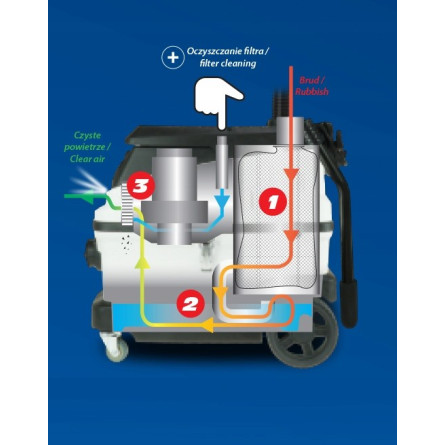 + Oczyszczanie filtra / filter cleaning

Brud / Rubbish

Czyste powietrze / Clear air

3

1

2